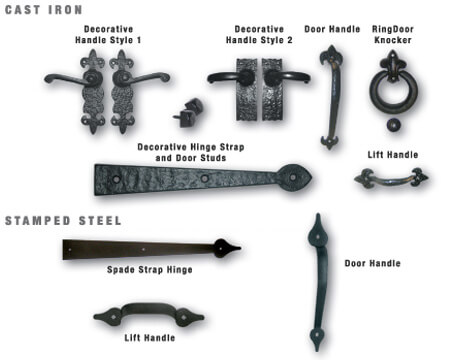 CAST IRON

Decorative Handle Style 1

Decorative Handle Style 2

Door Handle

RingDoor Knocker

Decorative Hinge Strap and Door Studs

Lift Handle

STAMPED STEEL

Spade Strap Hinge

Door Handle

Lift Handle