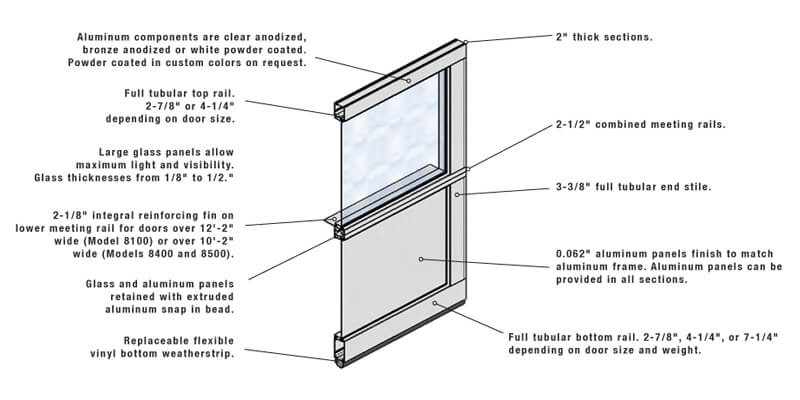 Aluminum components are clear anodized, bronze anodized or white powder coated. Powder coated in custom colors on request.

Full tubular top rail. 2-7/8" or 4-1/4" depending on door size.

Large glass panels allow maximum light and visibility. Glass thicknesses from 1/8" to 1/2."

2-1/8" integral reinforcing fin on lower meeting rail for doors over 12'-2" wide (Model 8100) or over 10'-2" wide (Models 8400 and 8500).

Glass and aluminum panels retained with extruded aluminum snap in bead.

Replaceable flexible vinyl bottom weatherstrip.

2" thick sections.

2-1/2" combined meeting rails.

3-3/8" full tubular end stile.

0.062" aluminum panels finish to match aluminum frame. Aluminum panels can be provided in all sections.

Full tubular bottom rail. 2-7/8", 4-1/4", or 7-1/4" depending on door size and weight.